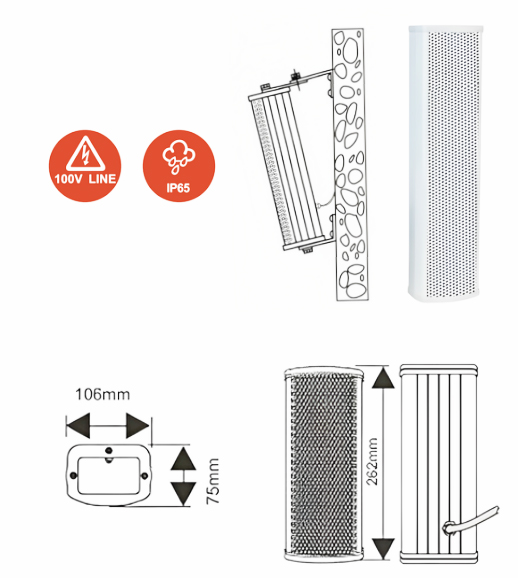 100V LINE

IP65

106mm

75mm

262mm